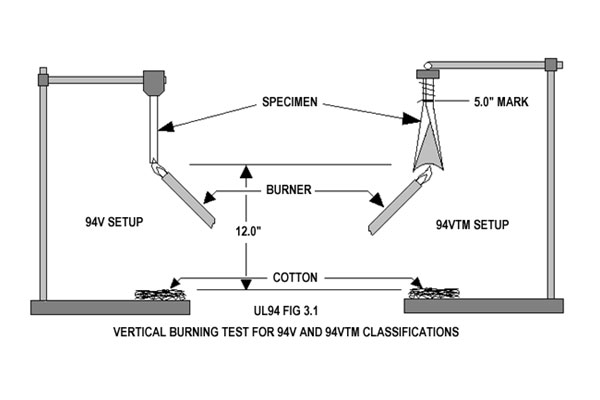 SPECIMEN

5.0" MARK

BURNER

94V SETUP

12.0"

94VTM SETUP

COTTON

UL94 FIG 3.1

VERTICAL BURNING TEST FOR 94V AND 94VTM CLASSIFICATIONS